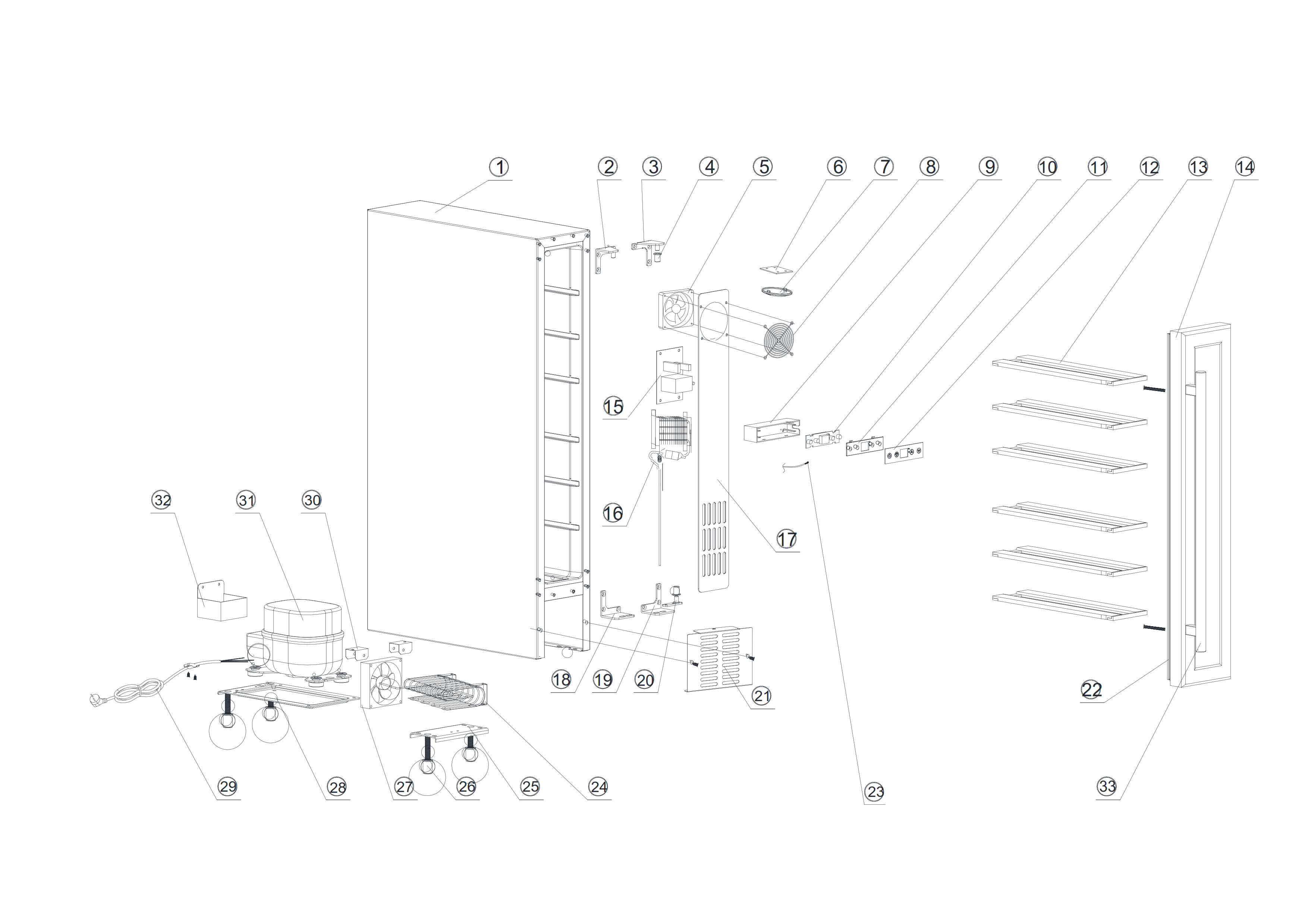 1
2
3
4
5
6
7
8
9
10
11
12
13
14
15
16
17
32
31
30
18
19
20
21
22
29
28
27
26
25
24
23
33