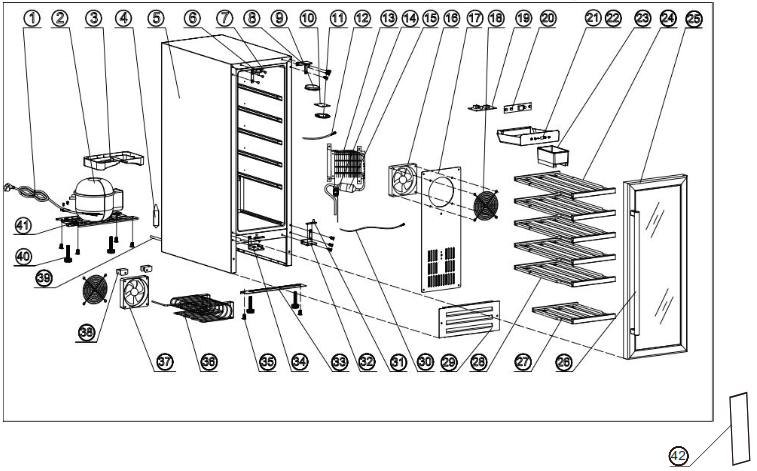 1 2 3 4 5 6 7 8 9 10 11 12 13 14 15 16 17 18 19 20 21 22 23 24 25

41
40
39
38
37 36 35 34 33 32 31 30 29 28 27 26

42