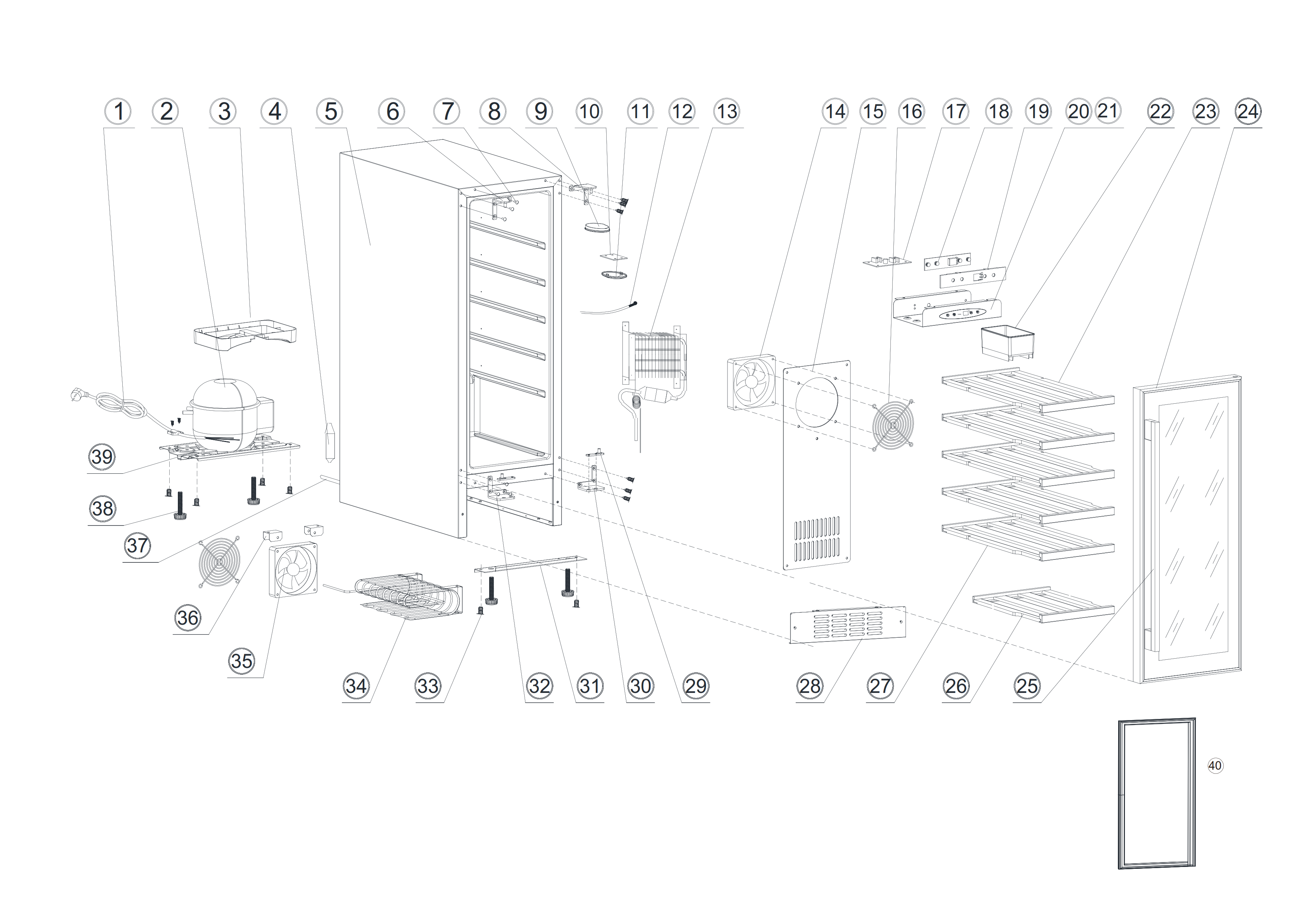 1 2 3 4 5 6 7 8 9 10 11 12 13 14 15 16 17 18 19 20 21 22 23 24

39

38

37

36

35

34 33 32 31 30 29 28 27 26 25

40